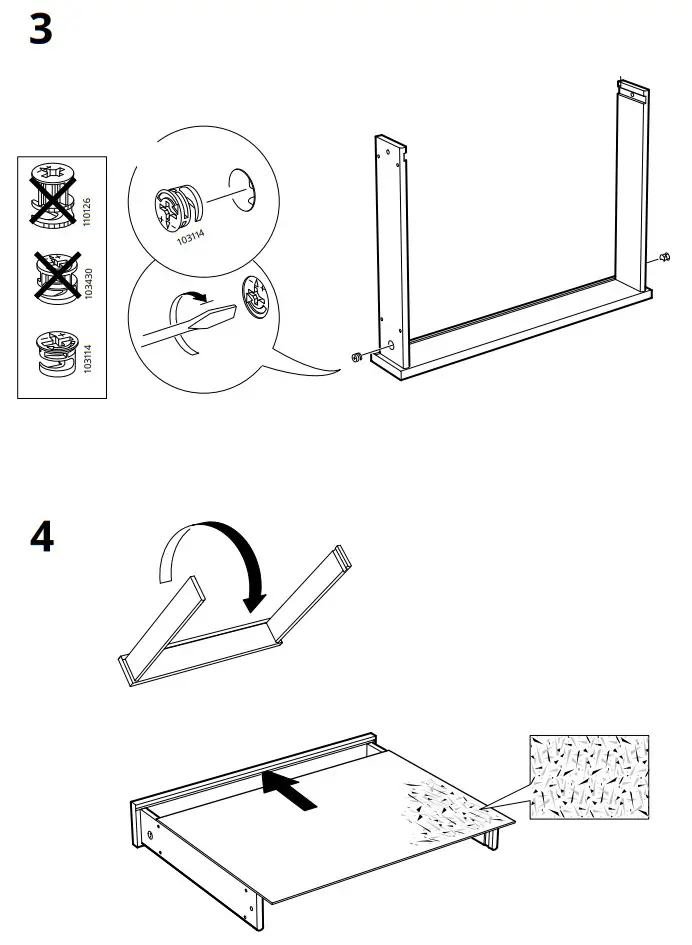 3

110126

103430

103114

103114

4