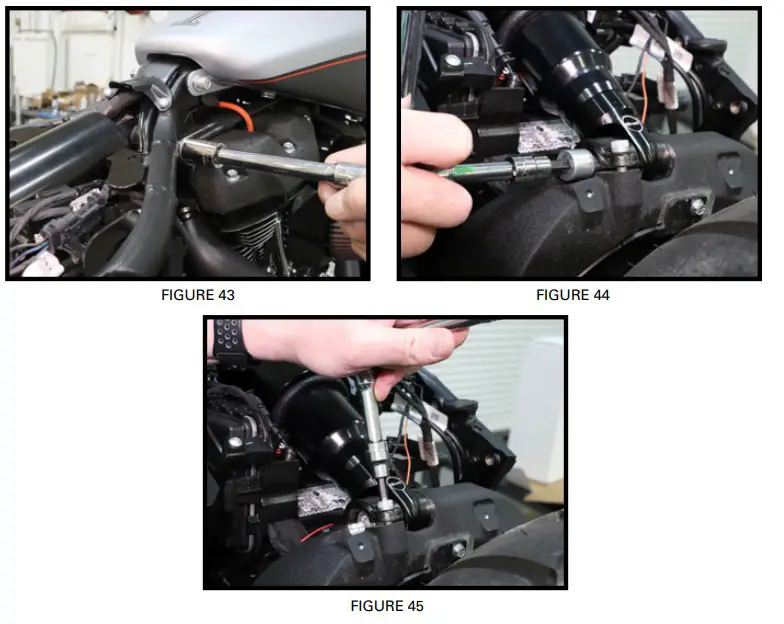 FIGURE 43

FIGURE 44

FIGURE 45