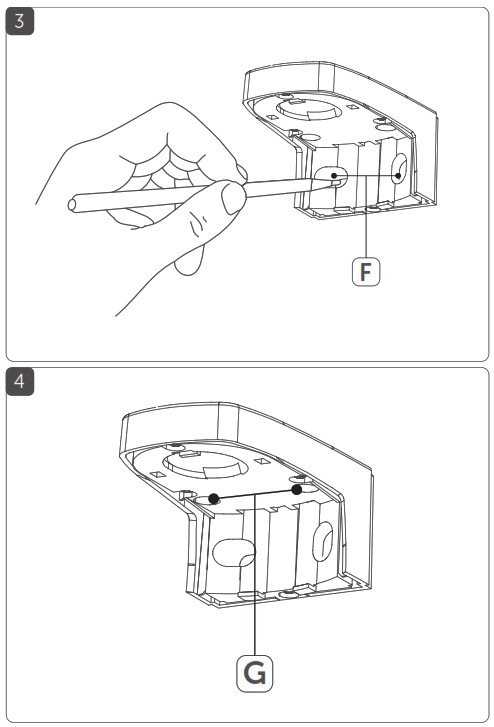 3

F

4

G