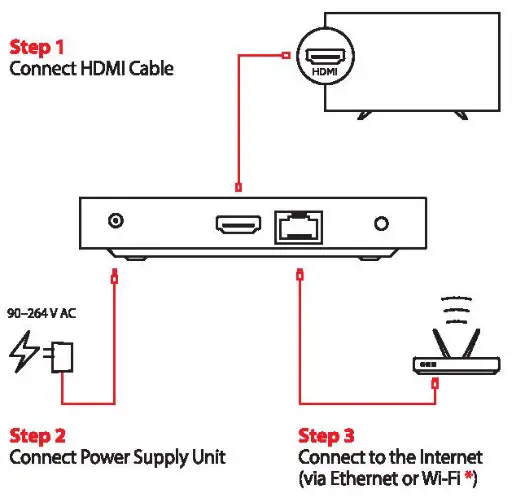 Step 1
Connect HDMI Cable

HDMI

90–264 V AC

Step 2
Connect Power Supply Unit

Step 3
Connect to the Internet
(via Ethernet or Wi-Fi *)