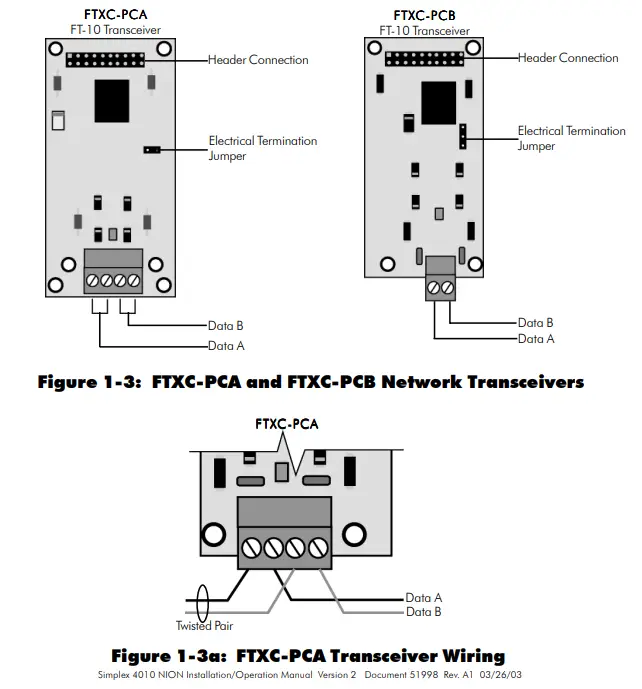 FTXC-PCA
FT-10 Transceiver

Header Connection

Electrical Termination Jumper

Data B
Data A

FTXC-PCB
FT-10 Transceiver

Header Connection

Electrical Termination Jumper

Data B
Data A

Figure 1-3: FTXC-PCA and FTXC-PCB Network Transceivers

FTXC-PCA

Data A
Data B
Twisted Pair

Figure 1-3a: FTXC-PCA Transceiver Wiring

Simplex 4010 NION Installation/Operation Manual Version 2 Document 51998 Rev. A1 03/26/03