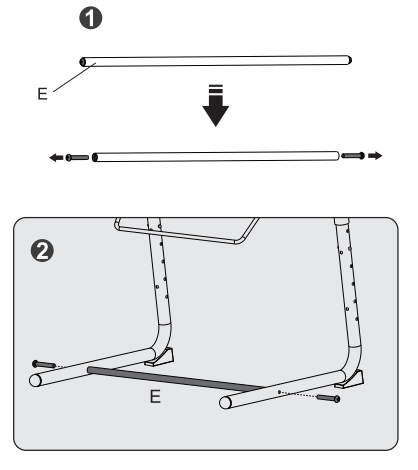 1

E

2

E