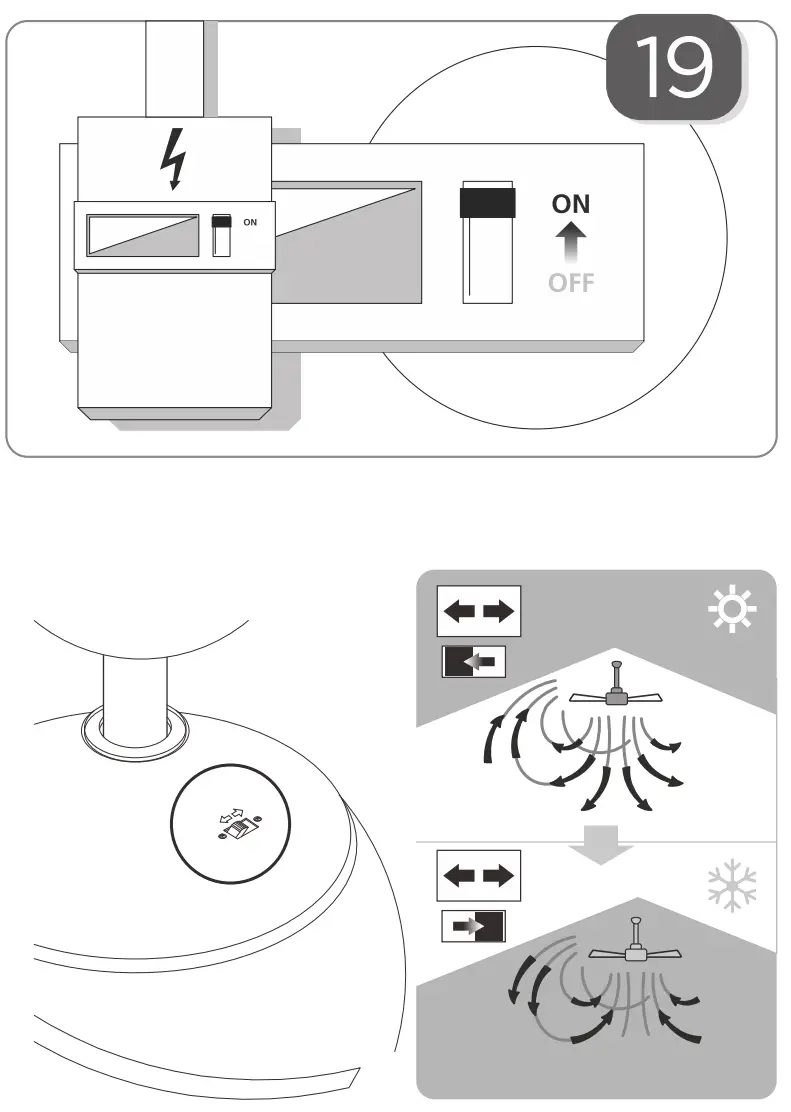 19

ON

ON

OFF