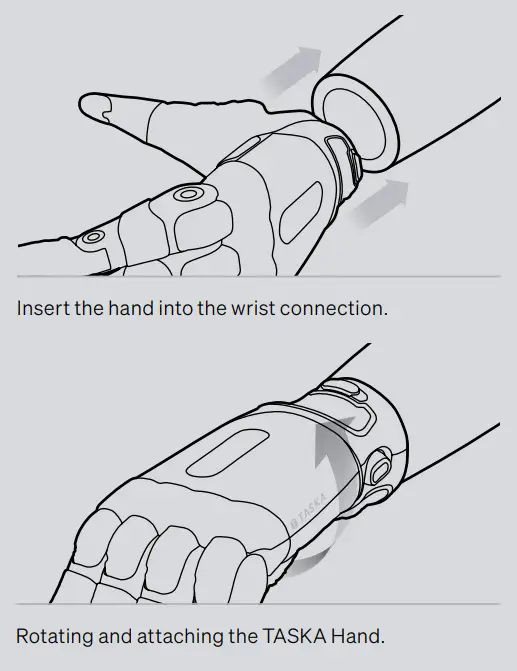 Insert the hand into the wrist connection.

TASKA

Rotating and attaching the TASKA Hand.