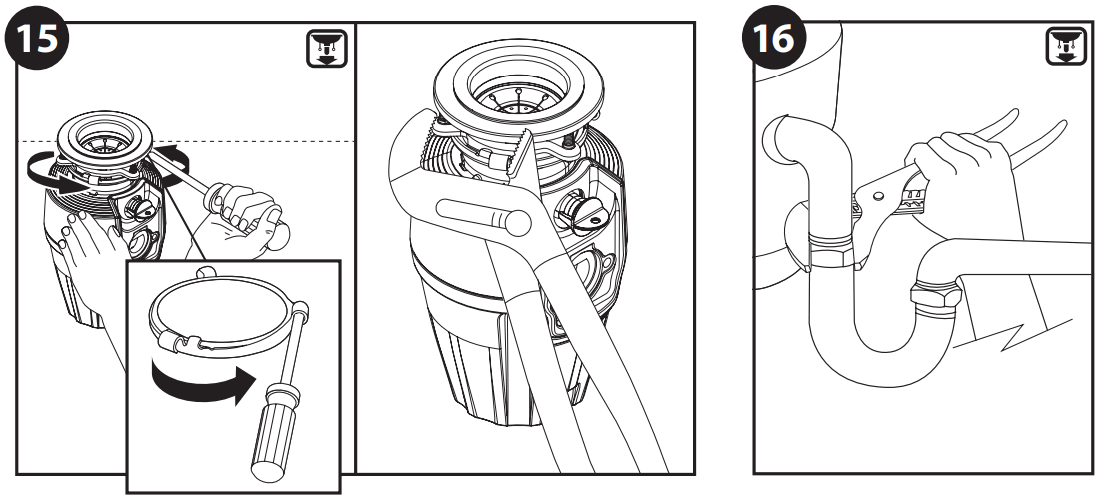 15

16