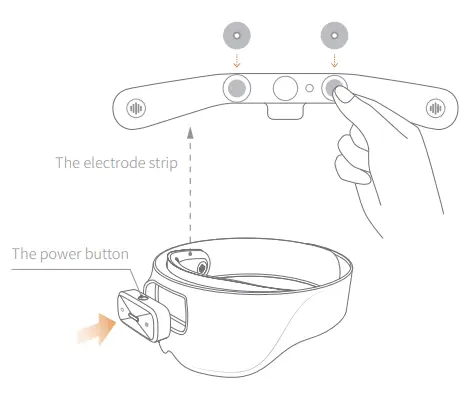 The electrode strip

The power button