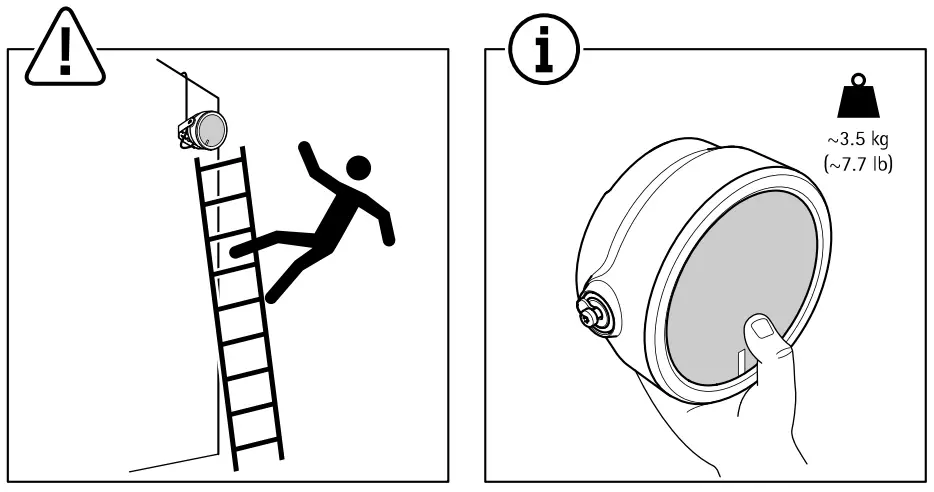 !

i

~3.5 kg
(~7.7 lb)