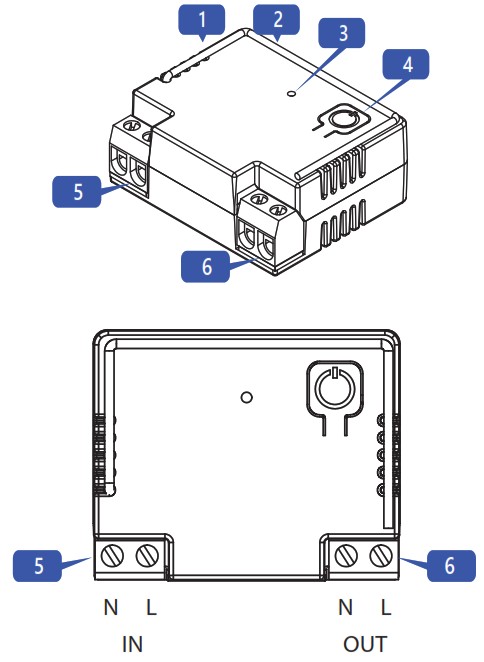 1
2
3
4
5
6

5
6
N L
IN
N L
OUT