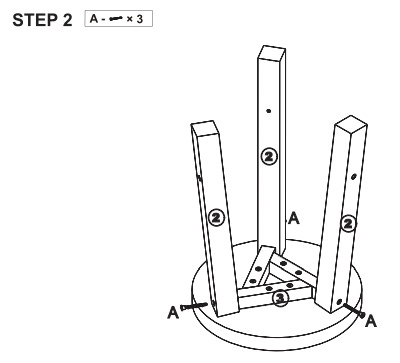 STEP 2

A - × 3

2

2

A

2

3

A

A