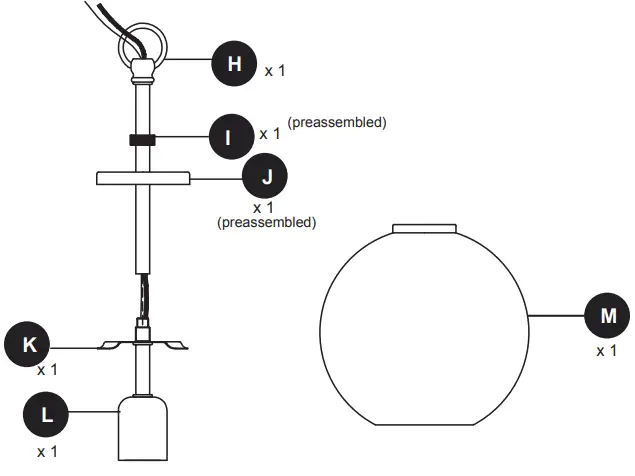 H x 1

I x 1 (preassembled)

J x 1 (preassembled)

K x 1

L x 1

M x 1