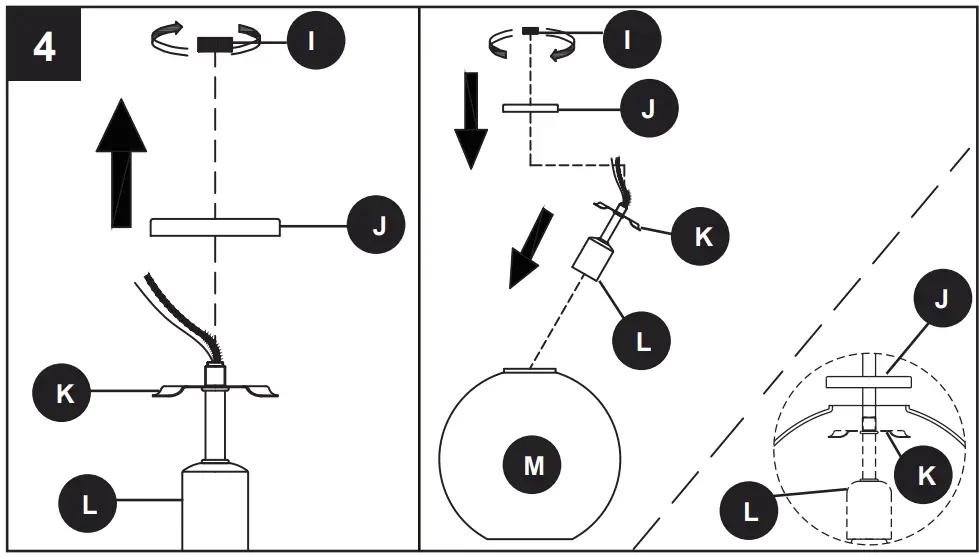 4

I

J

K

L

I

J

K

L

M

J

K

L