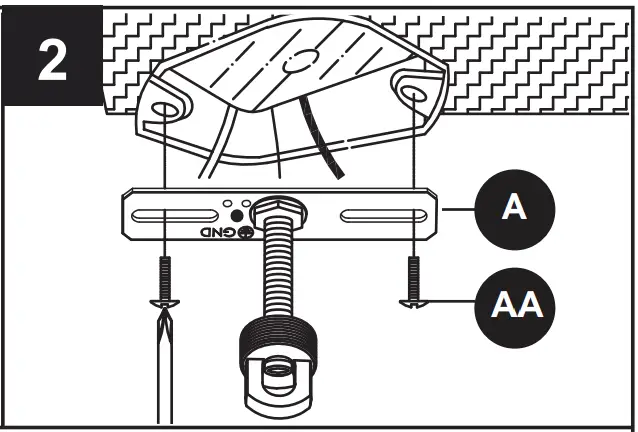 2

GND

A

AA