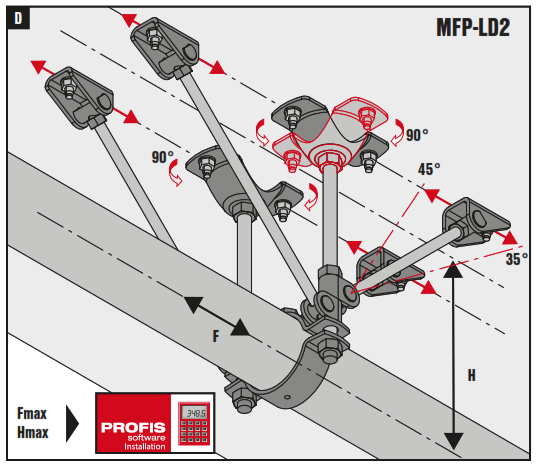 D

MFP-LD2

90°

90°

45°

35°

F

H

Fmax
Hmax

PROFIS
software
Installation

348.5