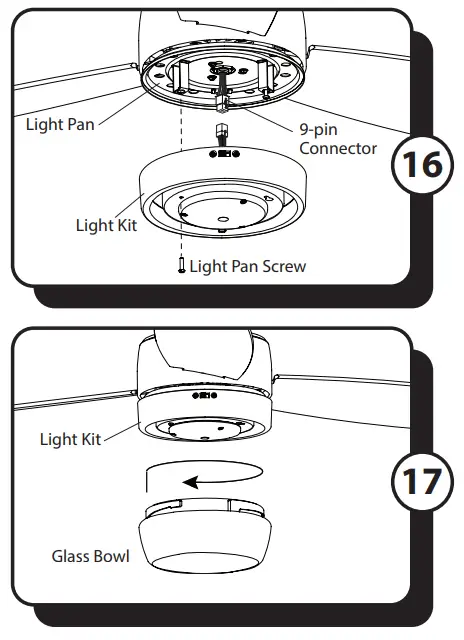 Light Pan

9-pin Connector

16

Light Kit

Light Pan Screw

Light Kit

17

Glass Bowl