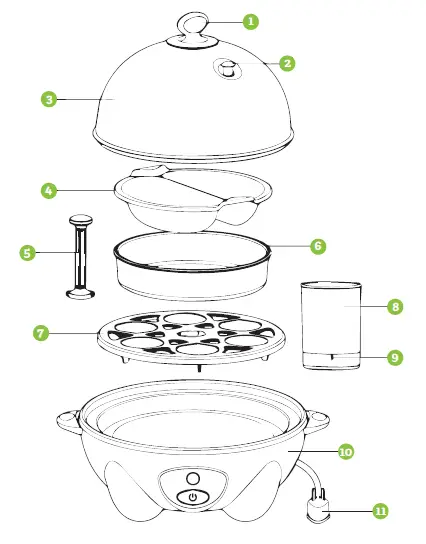 1
2
3
4
5
6
7
8
9
10
11