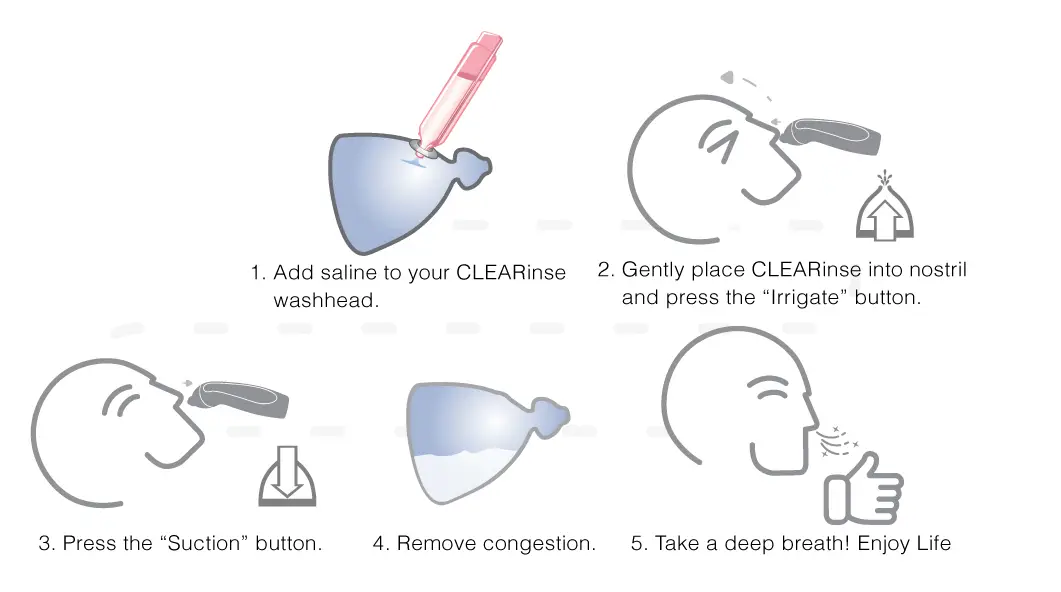 1. Add saline to your CLEARinse washhead.

2. Gently place CLEARinse into nostril and press the “Irrigate” button.

3. Press the “Suction” button.

4. Remove congestion.

5. Take a deep breath! Enjoy Life