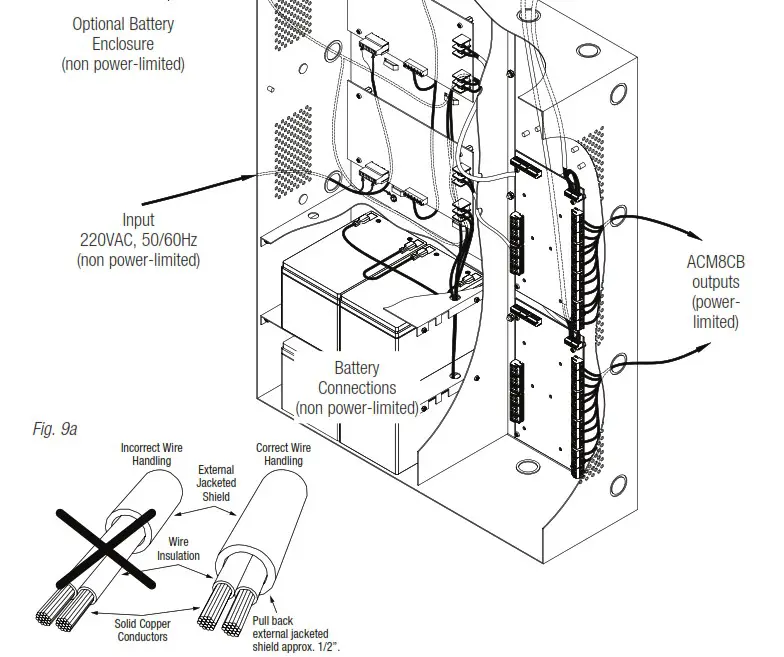 Optional Battery Enclosure (non power-limited)

Input 220VAC, 50/60Hz (non power-limited)

ACM8CB outputs (power-limited)

Battery Connections (non power-limited)

Fig. 9a

Incorrect Wire Handling

Correct Wire Handling

External Jacketed Shield

Wire Insulation

Solid Copper Conductors

Pull back external jacketed shield approx. 1/2".