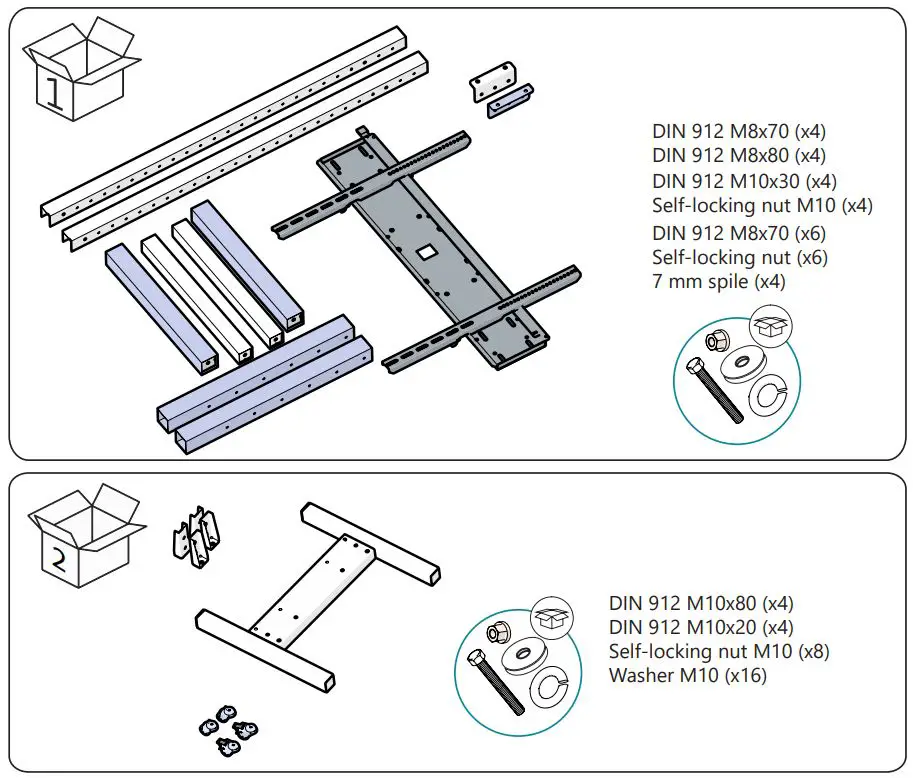 1

DIN 912 M8x70 (x4)
DIN 912 M8x80 (x4)
DIN 912 M10x30 (x4)
Self-locking nut M10 (x4)
DIN 912 M8x70 (x6)
Self-locking nut (x6)
7 mm spile (x4)

2

DIN 912 M10x80 (x4)
DIN 912 M10x20 (x4)
Self-locking nut M10 (x8)
Washer M10 (x16)