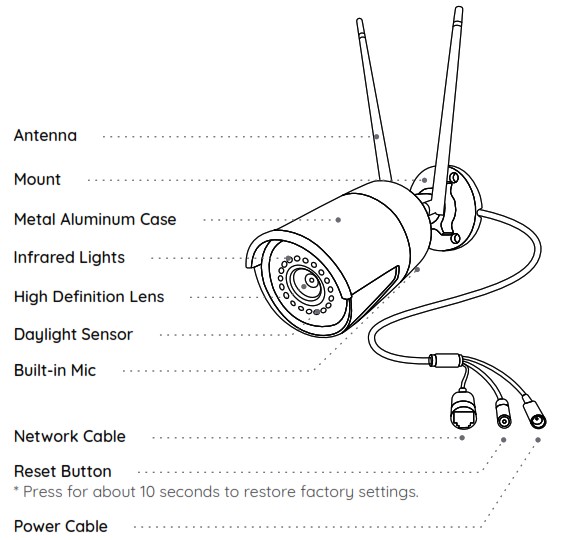 Antenna

Mount

Metal Aluminum Case

Infrared Lights

High Definition Lens

Daylight Sensor

Built-in Mic

Network Cable

Reset Button
* Press for about 10 seconds to restore factory settings.

Power Cable