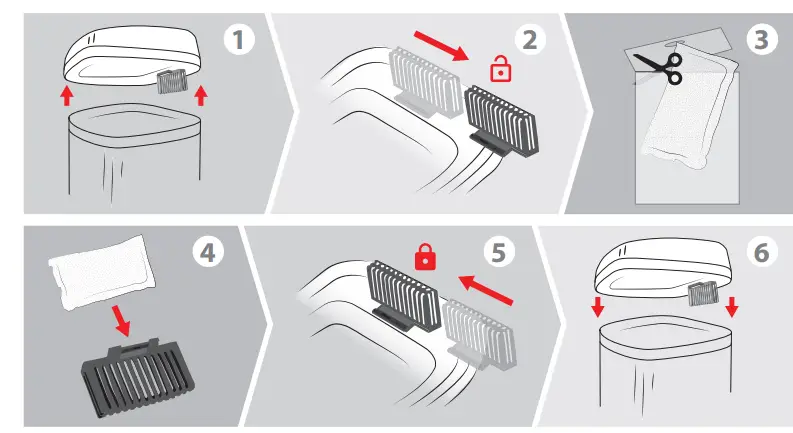 1

2

3

4

5

6