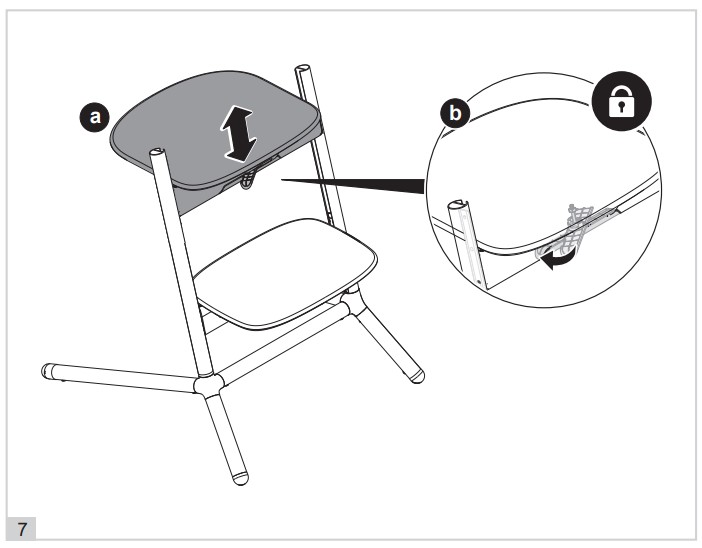 a

b

7