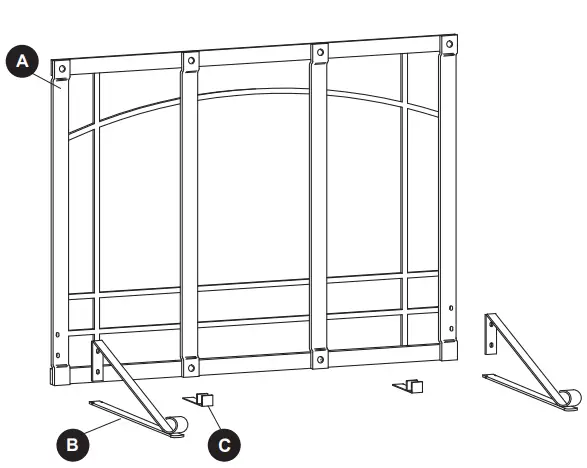 A

B

C