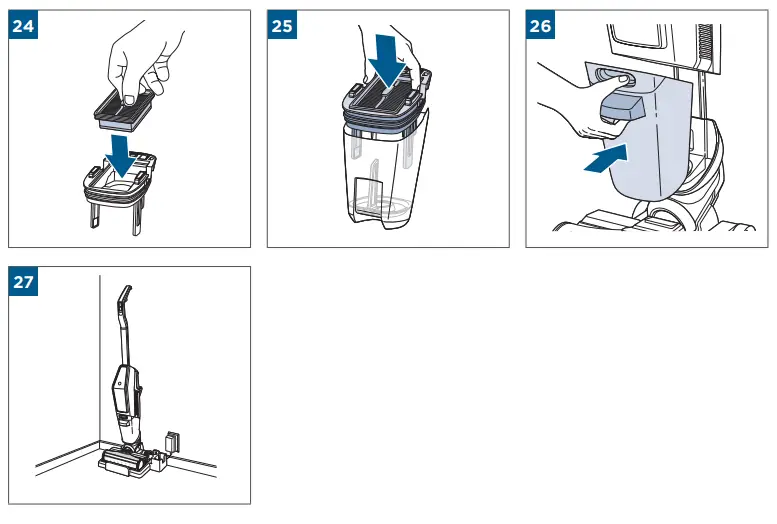 24

25

26

27