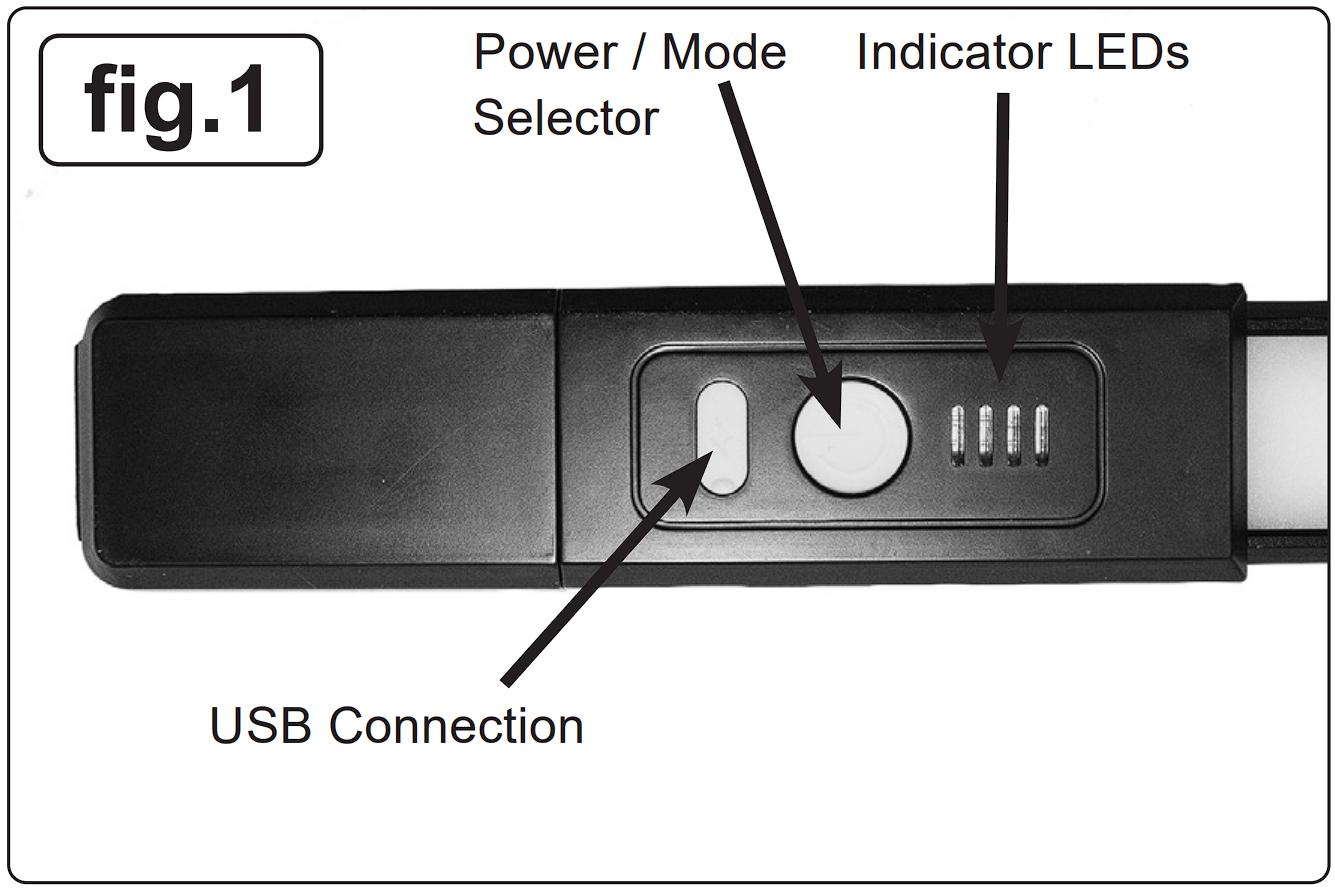 fig.1

Power / Mode Selector

Indicator LEDs

USB Connection