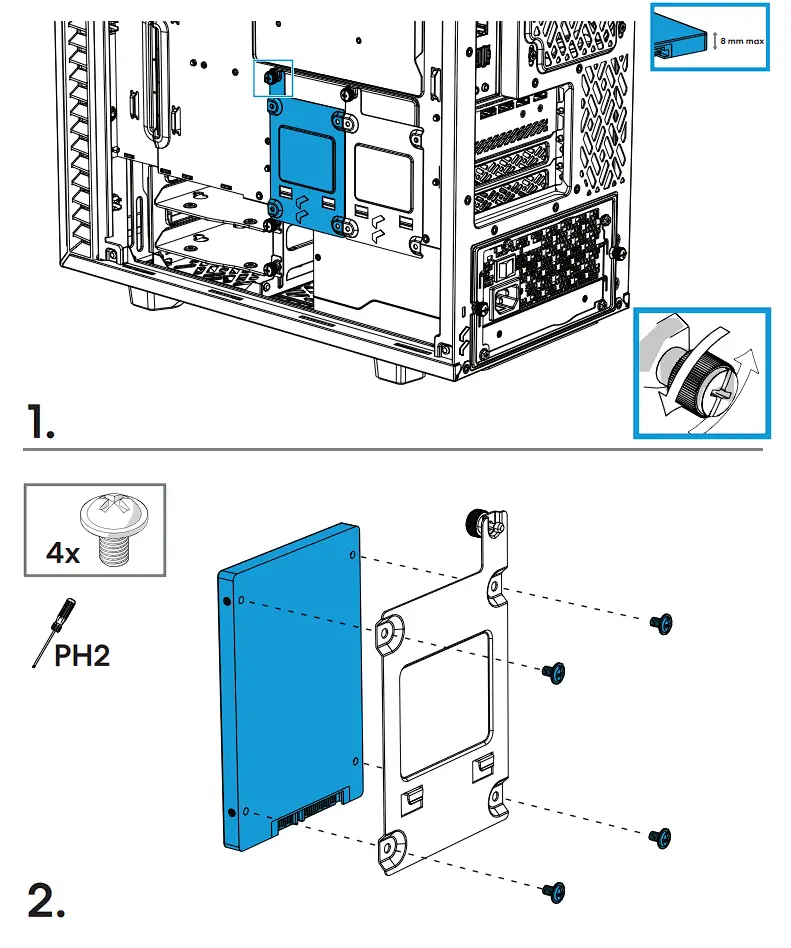 8 mm max

1.

4x

PH2

2.