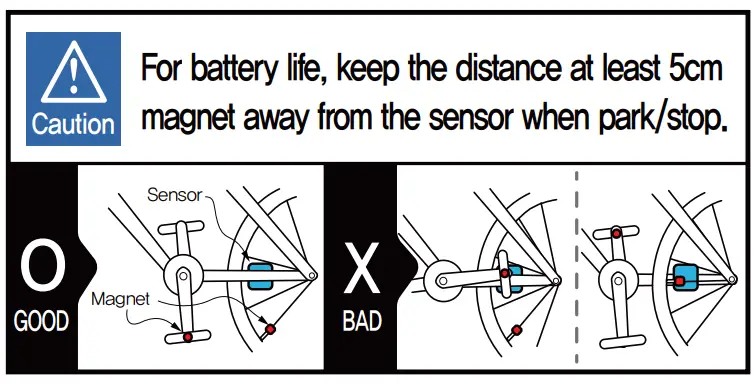 Caution

For battery life, keep the distance at least 5cm magnet away from the sensor when park/stop.

O
GOOD

Sensor

Magnet

X
BAD