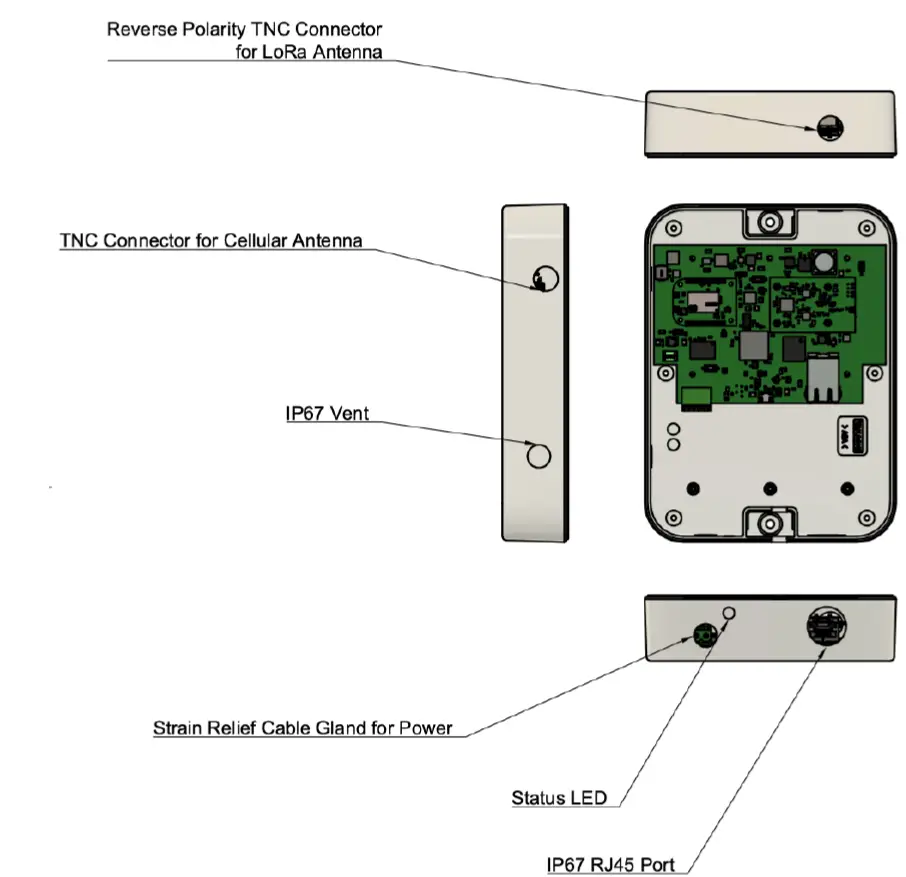 Reverse Polarity TNC Connector for LoRa Antenna

TNC Connector for Cellular Antenna

IP67 Vent

Strain Relief Cable Gland for Power

Status LED

IP67 RJ45 Port