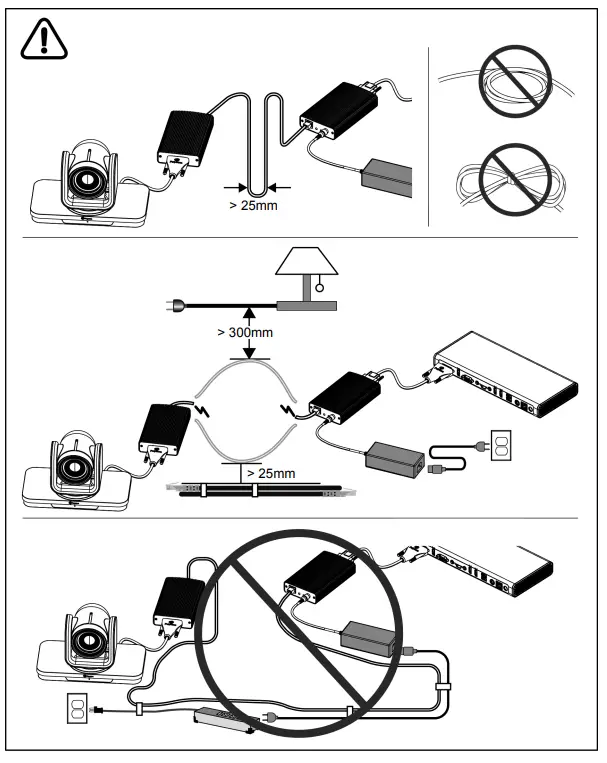 > 25mm

> 300mm

> 25mm