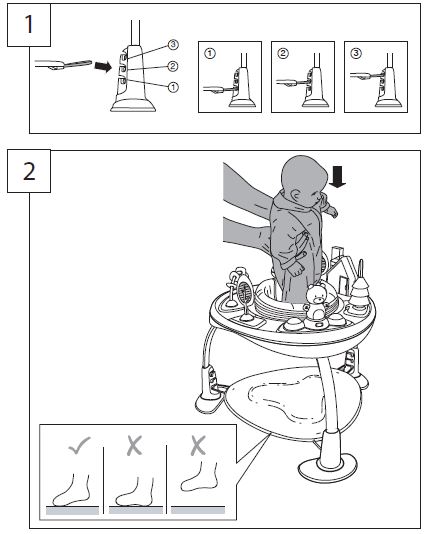 1

③
②
①

①
②
③

2

✓
X
X