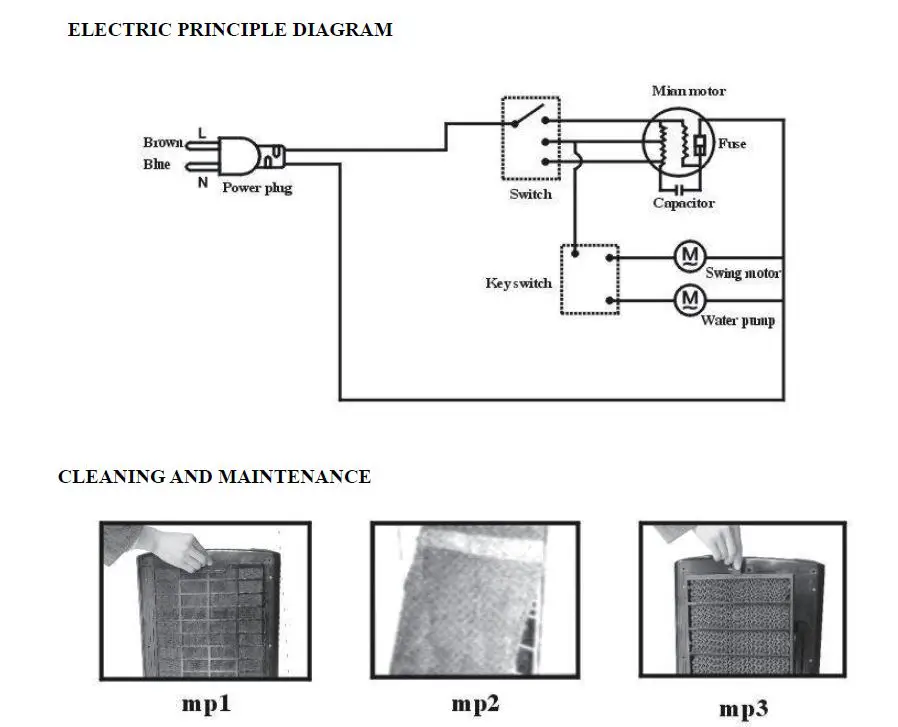 ELECTRIC PRINCIPLE DIAGRAM

Brown L
Blue N
Power plug
Switch
Mian motor
Fuse
Capacitor
Key switch
M
Swing motor
M
Water pump

CLEANING AND MAINTENANCE

mp1

mp2

mp3