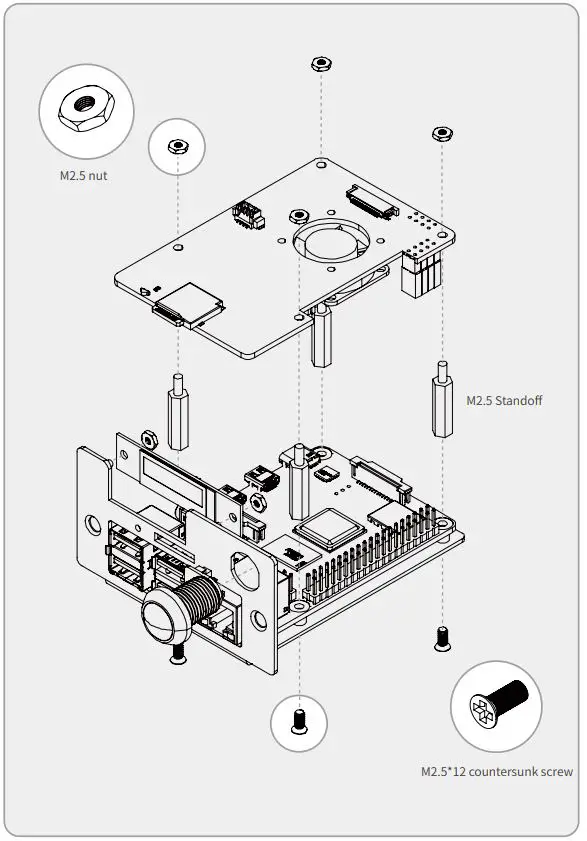 M2.5 nut

M2.5 Standoff

M2.5*12 countersunk screw