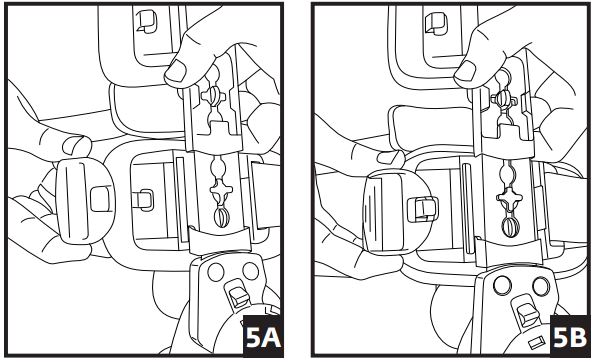 5A

5B