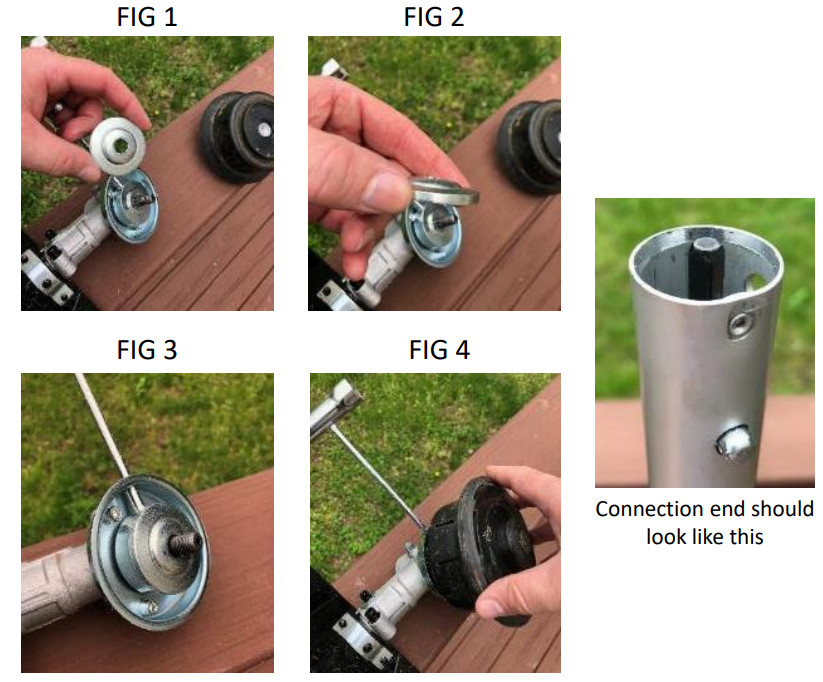 FIG 1

FIG 2

FIG 3

FIG 4

Connection end should look like this