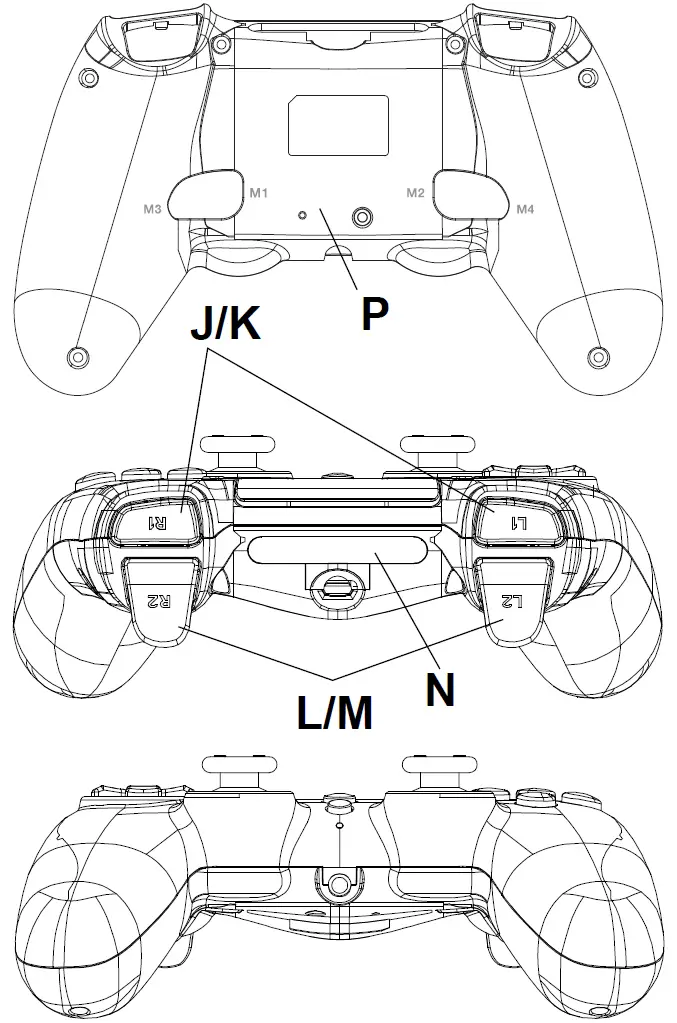 M3
M1
M2
M4
P
J/K
R1
L1
R2
L2
N
L/M