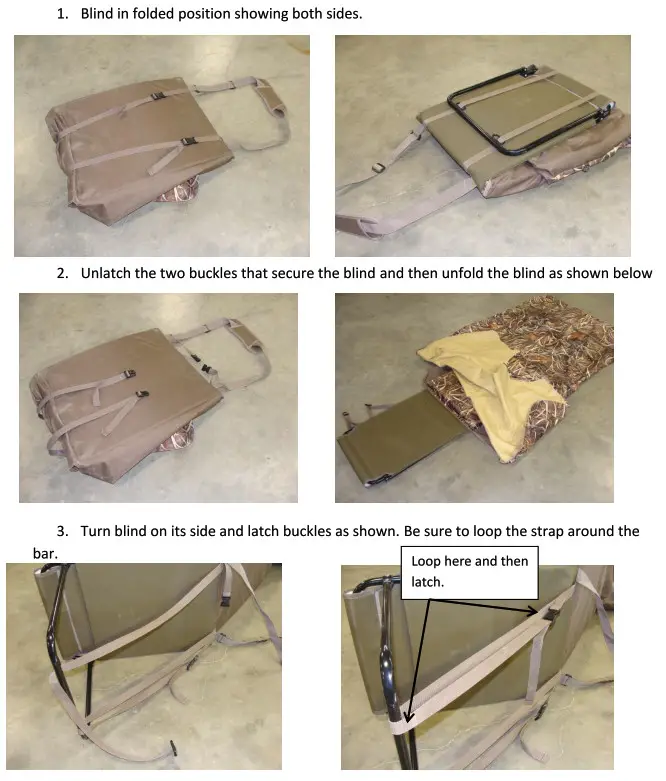 1. Blind in folded position showing both sides.

2. Unlatch the two buckles that secure the blind and then unfold the blind as shown below

3. Turn blind on its side and latch buckles as shown. Be sure to loop the strap around the bar.

Loop here and then latch.