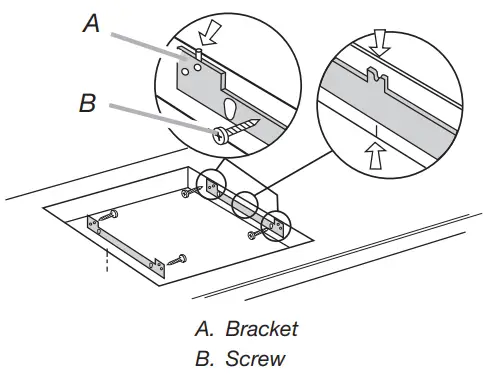 A

B

A. Bracket
B. Screw