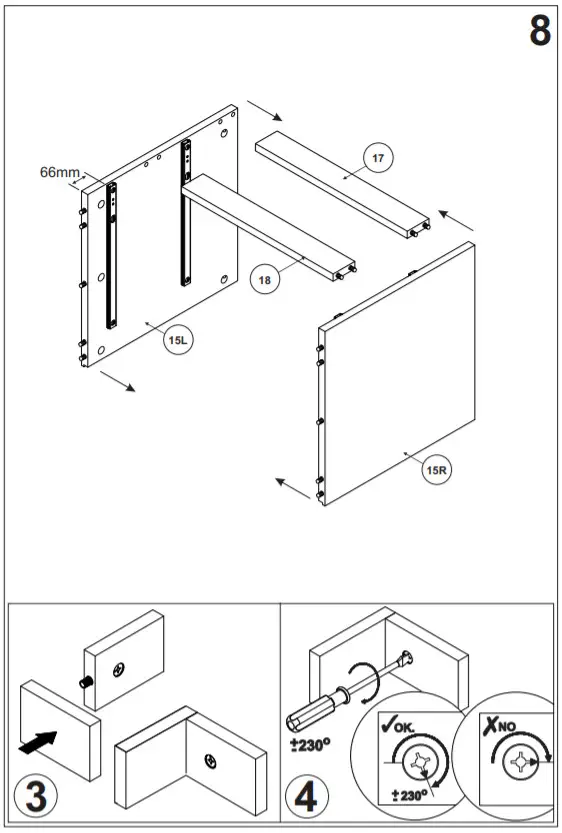 8

66mm

17

18

15L

15R

3

4

±230°

✓OK.

±230°

✗NO