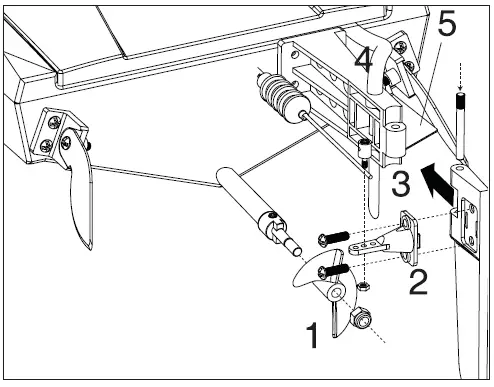 5
4
3
2
1