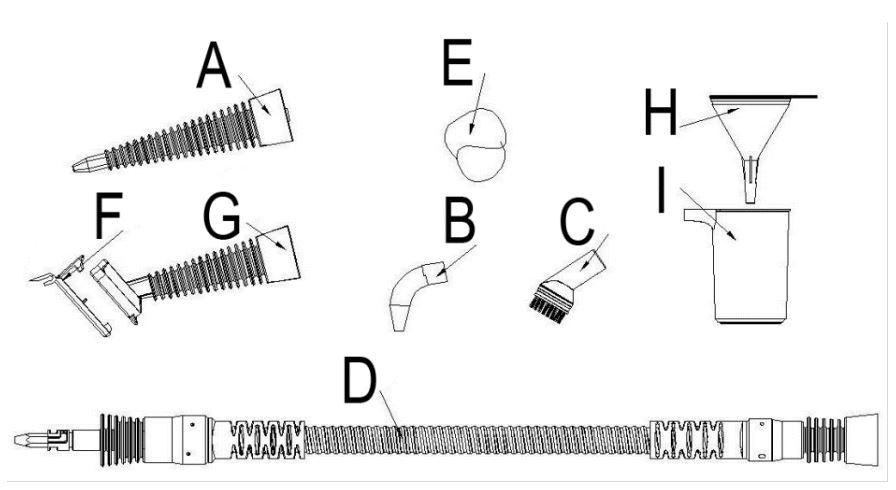 A
E
H
F
G
B
C
I
D