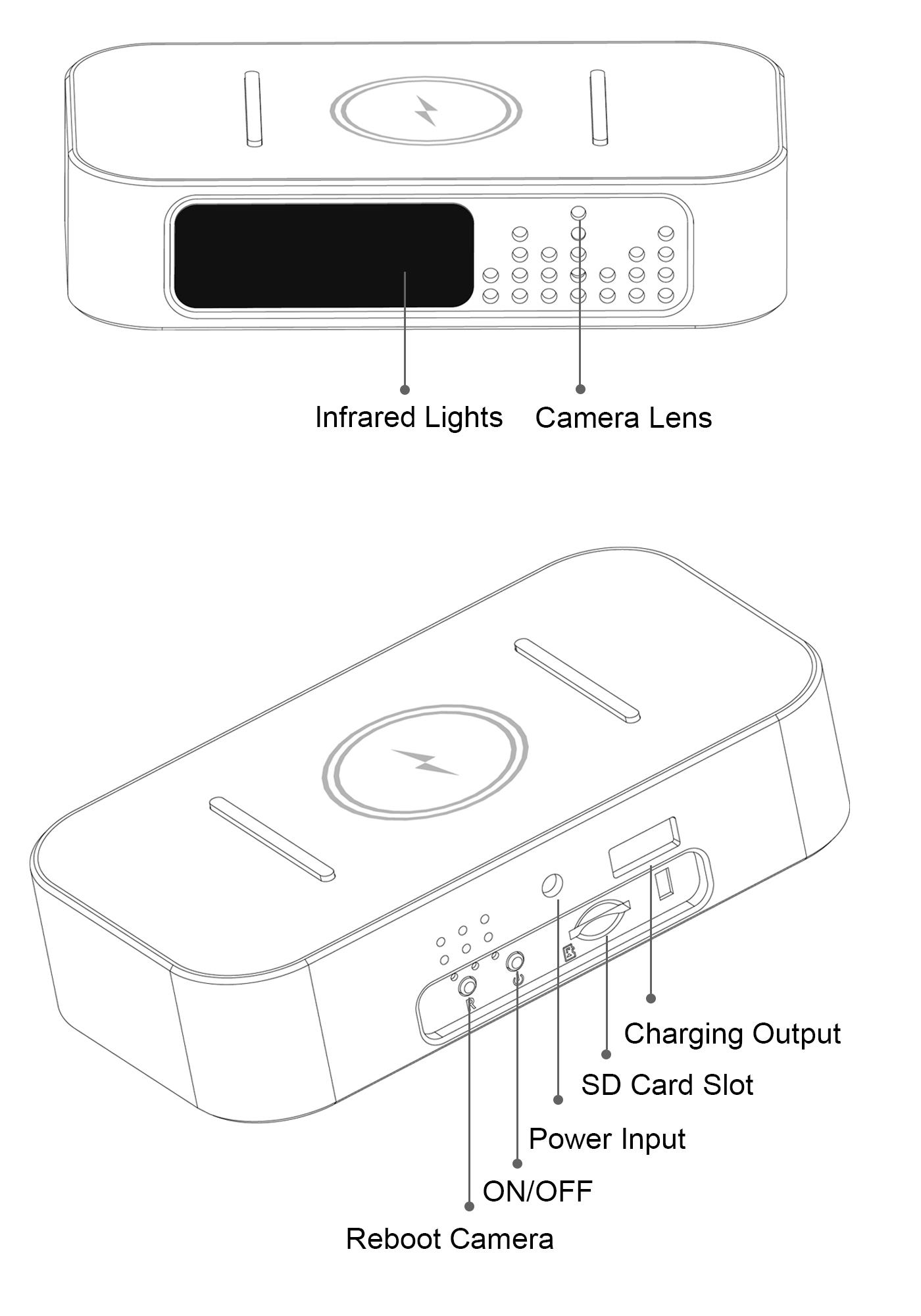 Infrared Lights
Camera Lens

R

Charging Output
SD Card Slot
Power Input
ON/OFF
Reboot Camera