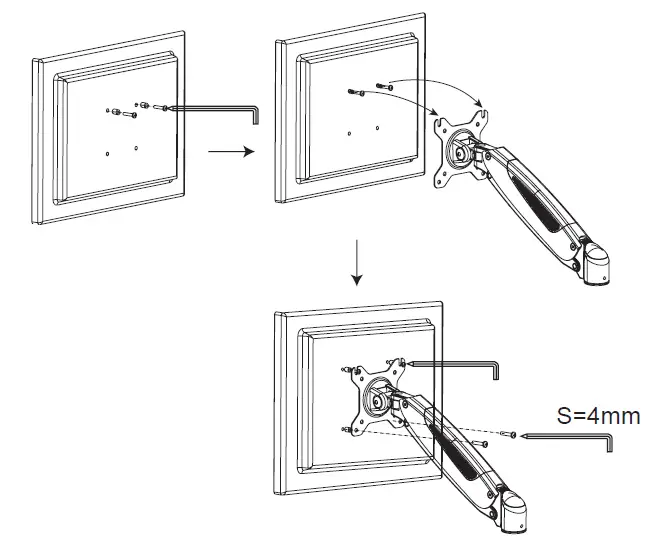 S=4mm