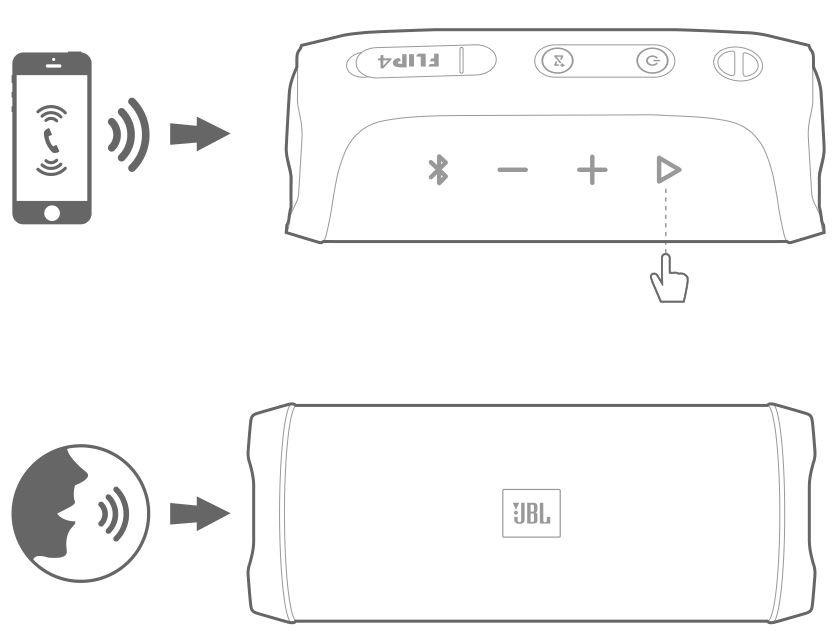 FLIP4

JBL