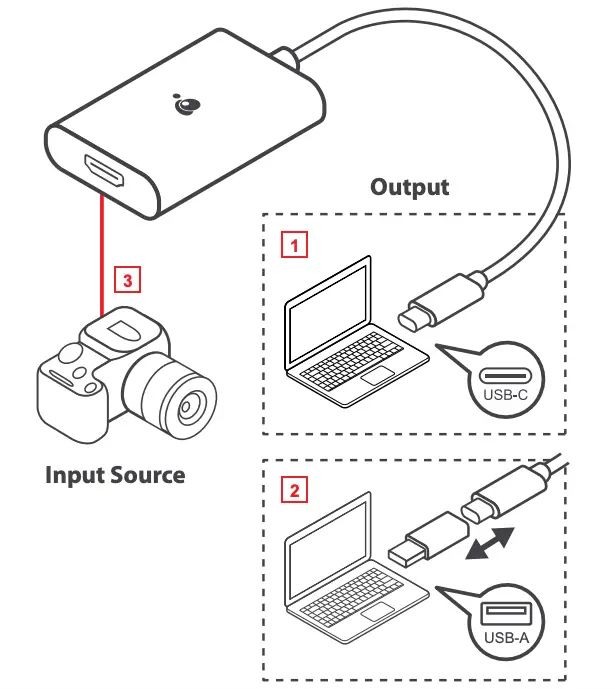 Output

1

USB-C

3

Input Source

2

USB-A