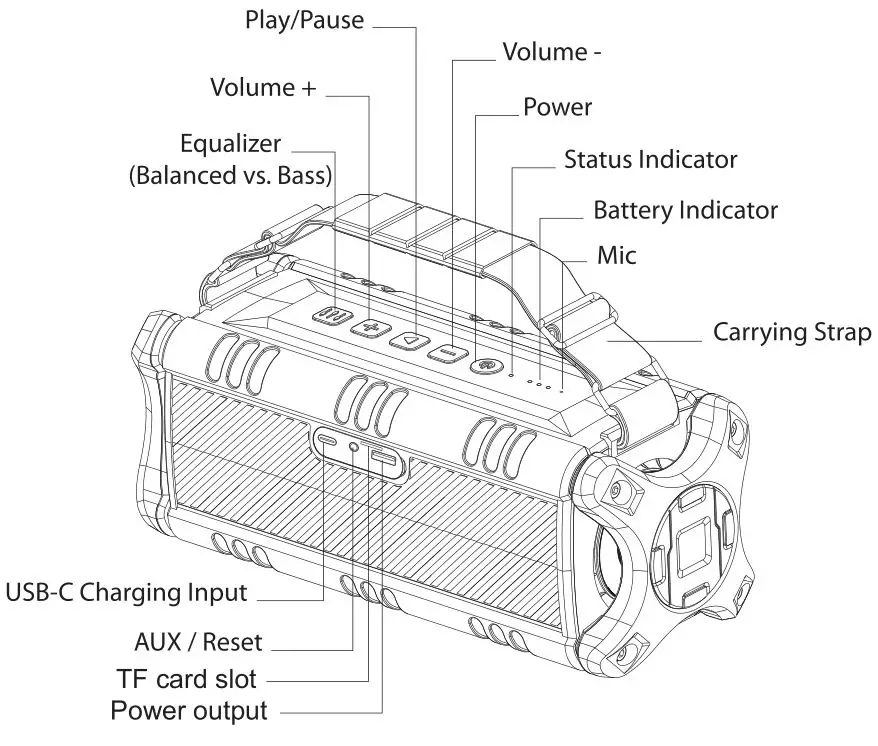 Play/Pause
Volume -
Volume +
Power
Equalizer
(Balanced vs. Bass)
Status Indicator
Battery Indicator
Mic
Carrying Strap
USB-C Charging Input
AUX / Reset
TF card slot
Power output